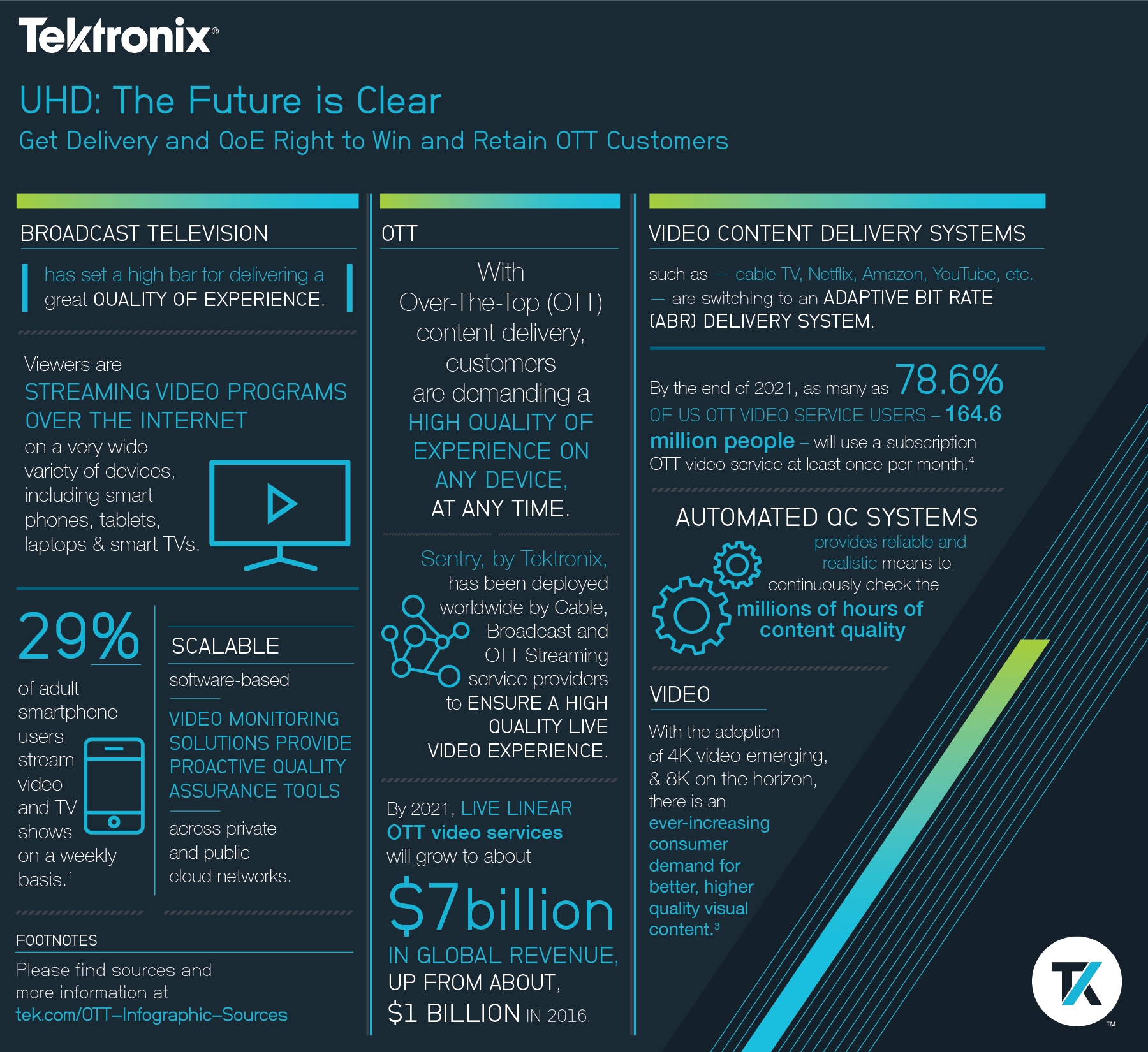 Tektronix®

UHD: The Future is Clear

Get Delivery and QoE Right to Win and Retain OTT Customers

BROADCAST TELEVISION

has set a high bar for delivering a great QUALITY OF EXPERIENCE.

Viewers are STREAMING VIDEO PROGRAMS OVER THE INTERNET on a very wide variety of devices, including smart phones, tablets, laptops & smart TVs.

29% of adult smartphone users stream video and TV shows on a weekly basis.$^1$

SCALABLE

software-based

VIDEO MONITORING SOLUTIONS PROVIDE PROACTIVE QUALITY ASSURANCE TOOLS

across private and public cloud networks.

FOOTNOTES

Please find sources and more information at tek.com/OTT–Infographic–Sources

OTT

With Over-The-Top (OTT) content delivery, customers are demanding a HIGH QUALITY OF EXPERIENCE ON ANY DEVICE, AT ANY TIME.

Sentry, by Tektronix, has been deployed worldwide by Cable, Broadcast and OTT Streaming service providers to ENSURE A HIGH QUALITY LIVE VIDEO EXPERIENCE.

By 2021, LIVE LINEAR OTT video services will grow to about

$7billion

IN GLOBAL REVENUE, UP FROM ABOUT, $1 BILLION IN 2016.

VIDEO CONTENT DELIVERY SYSTEMS

such as — cable TV, Netflix, Amazon, YouTube, etc. — are switching to an ADAPTIVE BIT RATE (ABR) DELIVERY SYSTEM.

By the end of 2021, as many as 78.6% OF US OTT VIDEO SERVICE USERS – 164.6 million people – will use a subscription OTT video service at least once per month.$^4$

AUTOMATED QC SYSTEMS

provides reliable and realistic means to continuously check the millions of hours of content quality

VIDEO

With the adoption of 4K video emerging, & 8K on the horizon, there is an ever-increasing consumer demand for better, higher quality visual content.$^3$

TK™