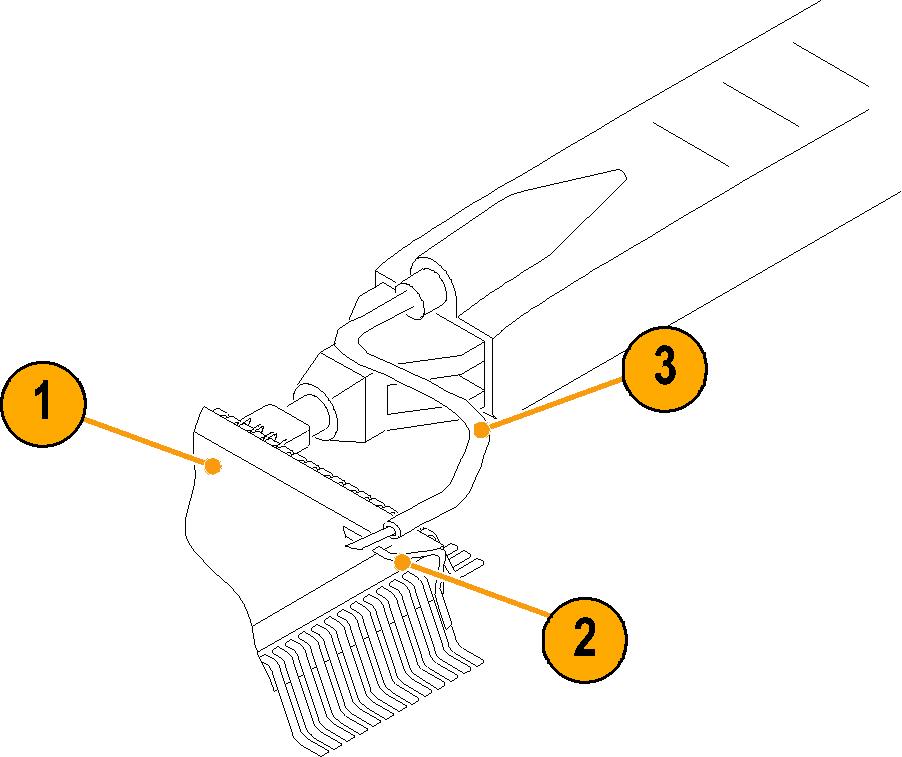 1
3
2