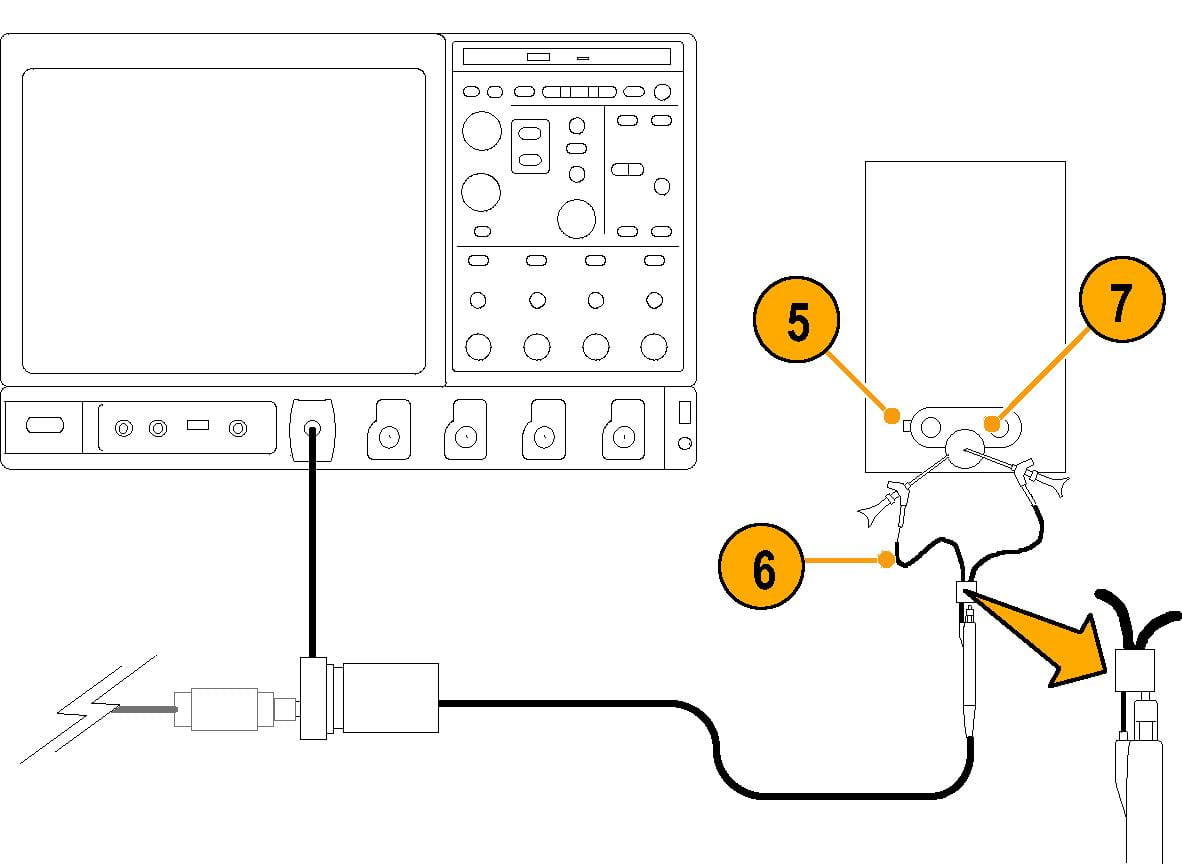 5
7
6