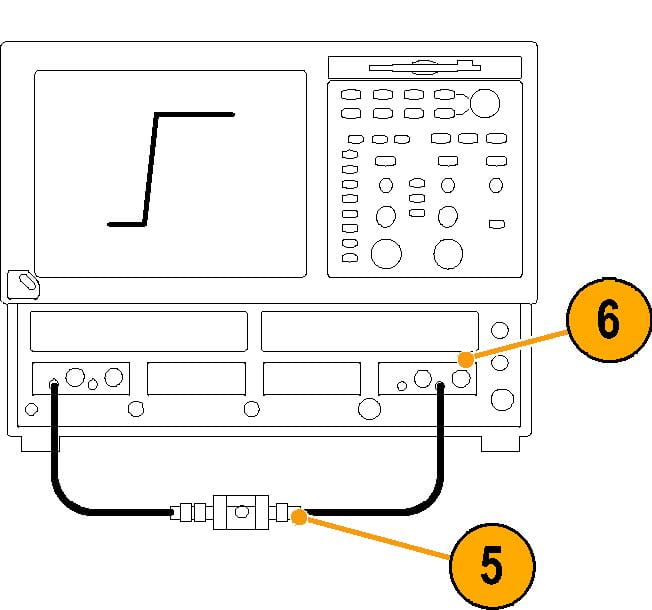 6

5