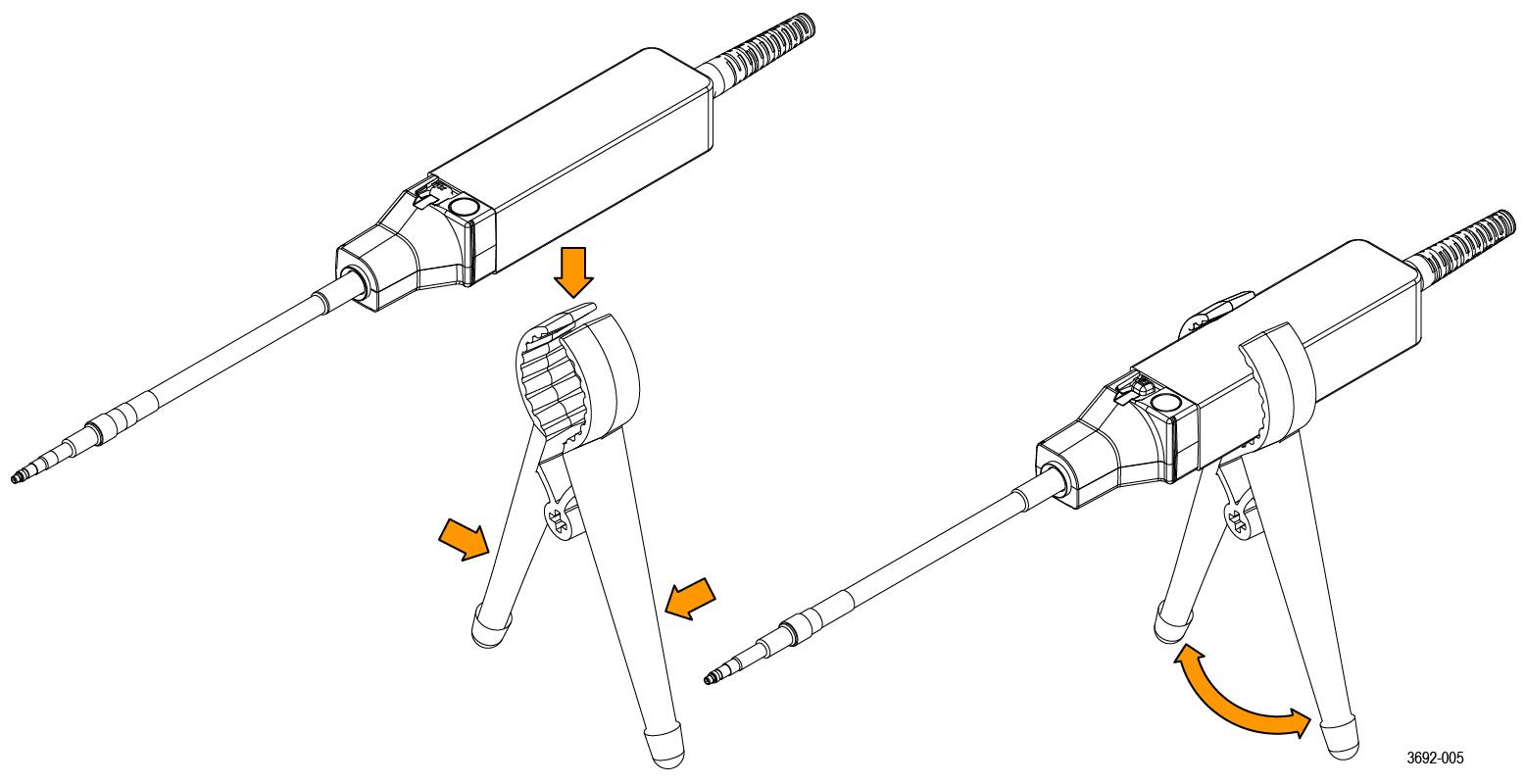 3692-005