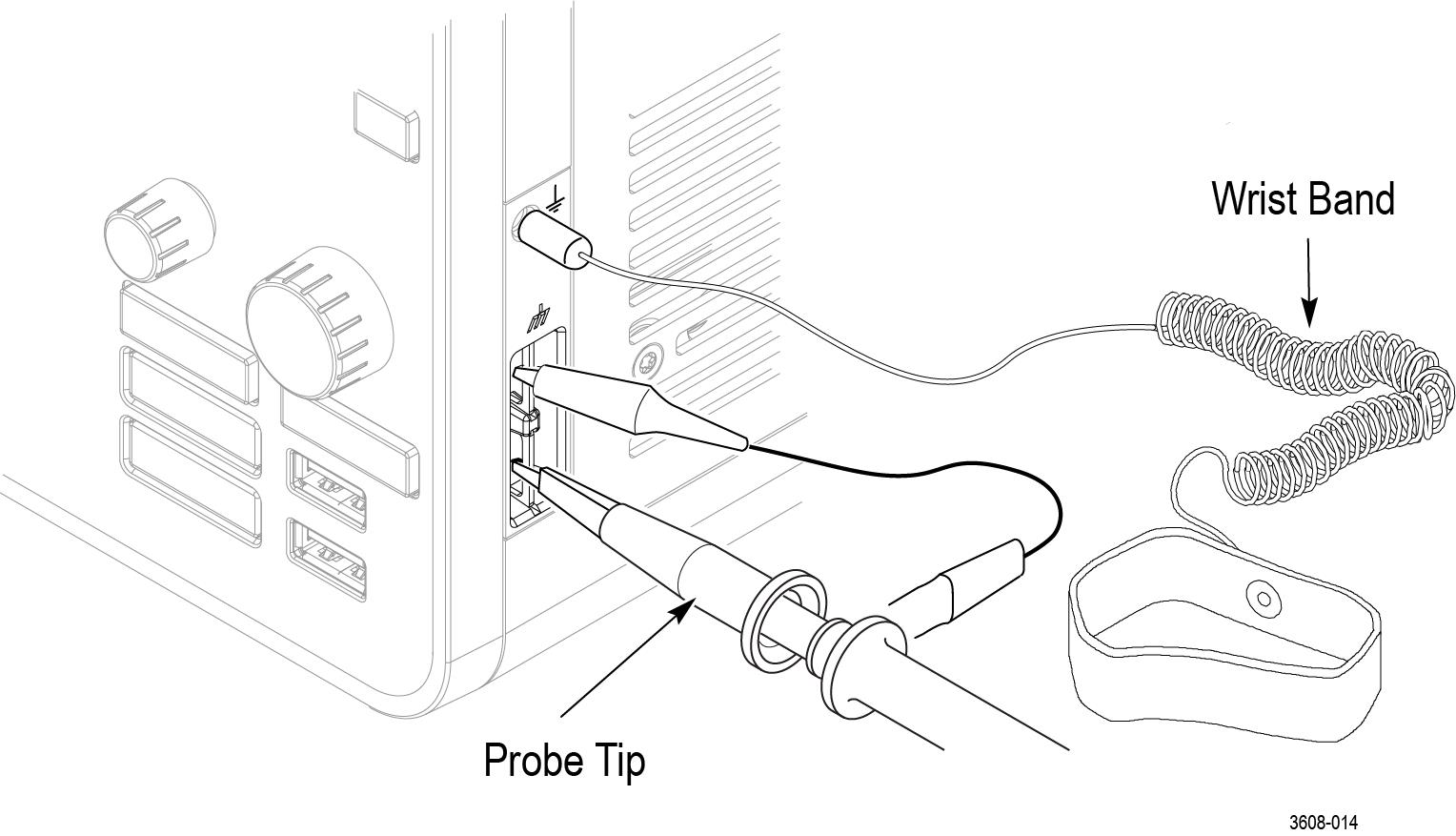 Wrist Band

Probe Tip

3608-014