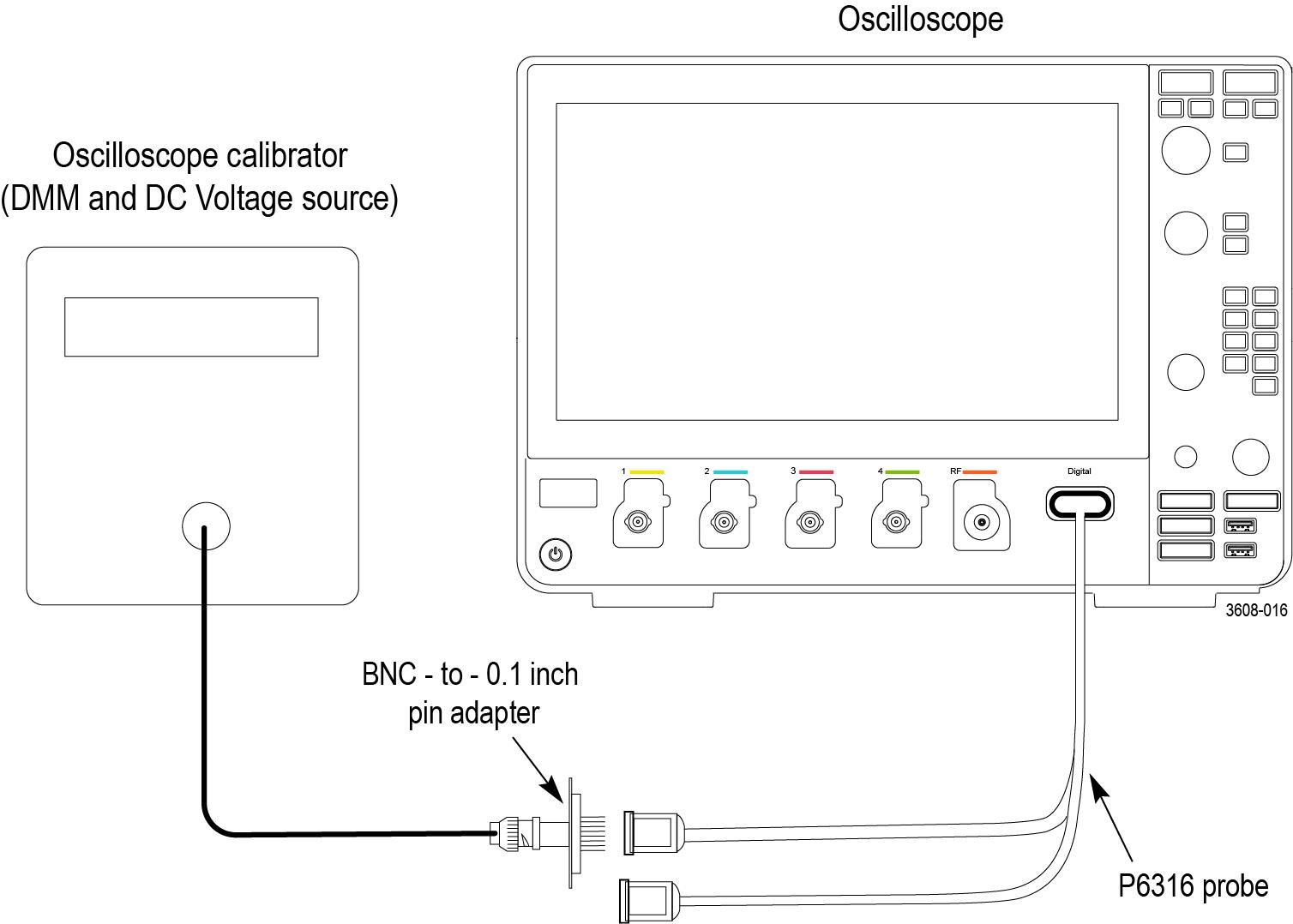 Oscilloscope

Oscilloscope calibrator
(DMM and DC Voltage source)

1
2
3
4
RF
Digital

3608-016

BNC - to - 0.1 inch
pin adapter

P6316 probe