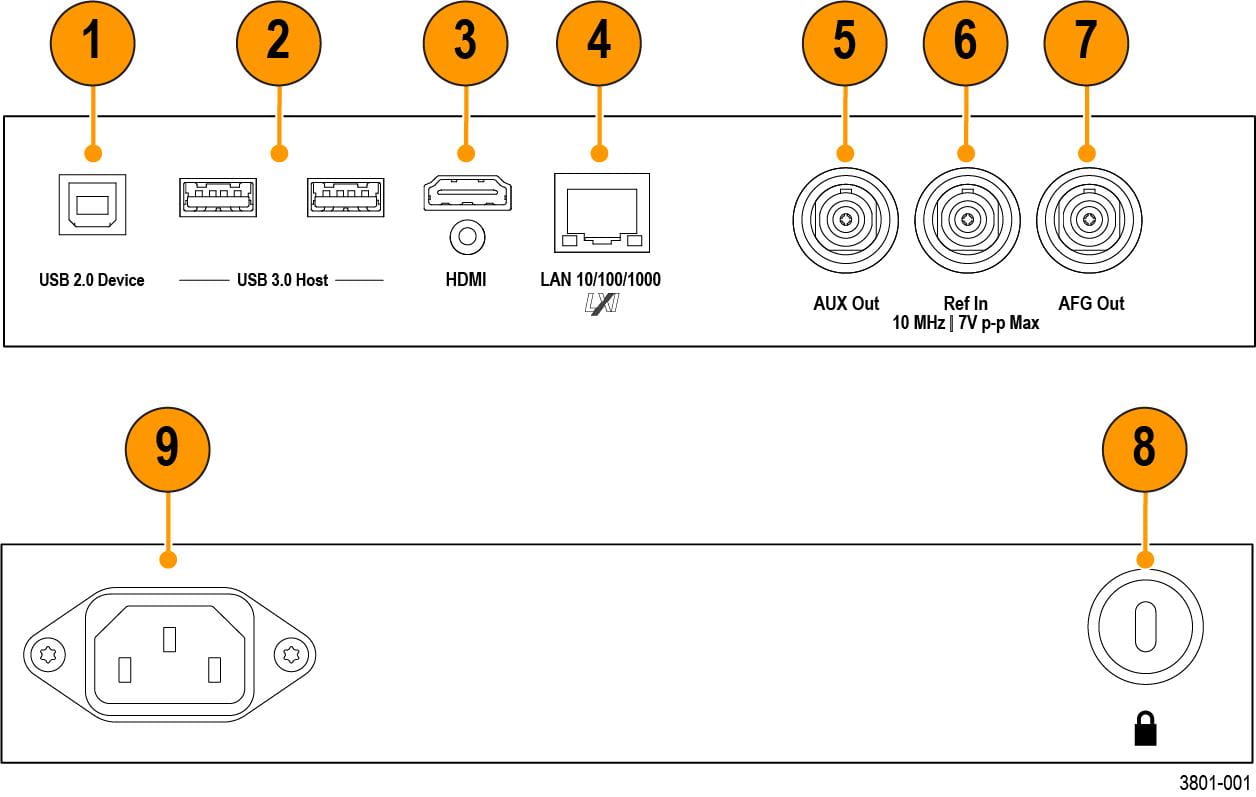 1
2
3
4
5
6
7

USB 2.0 Device
USB 3.0 Host
HDMI
LAN 10/100/1000
LXI
AUX Out
Ref In
10 MHz | 7V p-p Max
AFG Out

9
8

3801-001