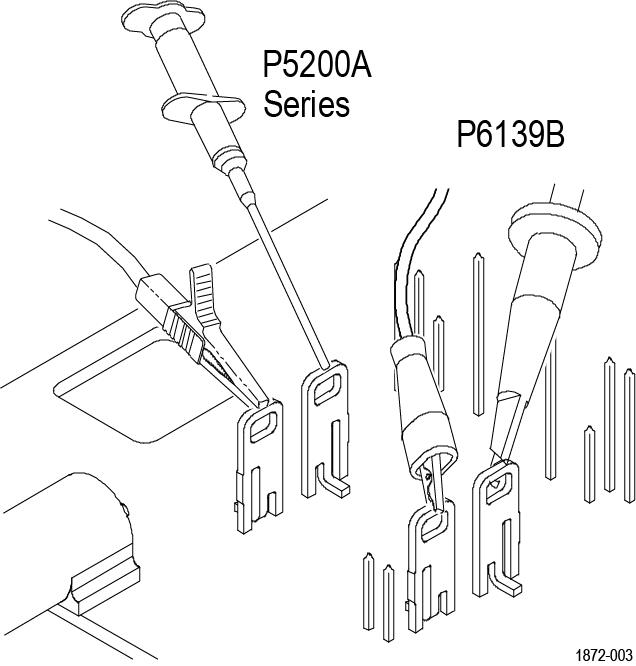 P5200A
Series

P6139B

1872-003