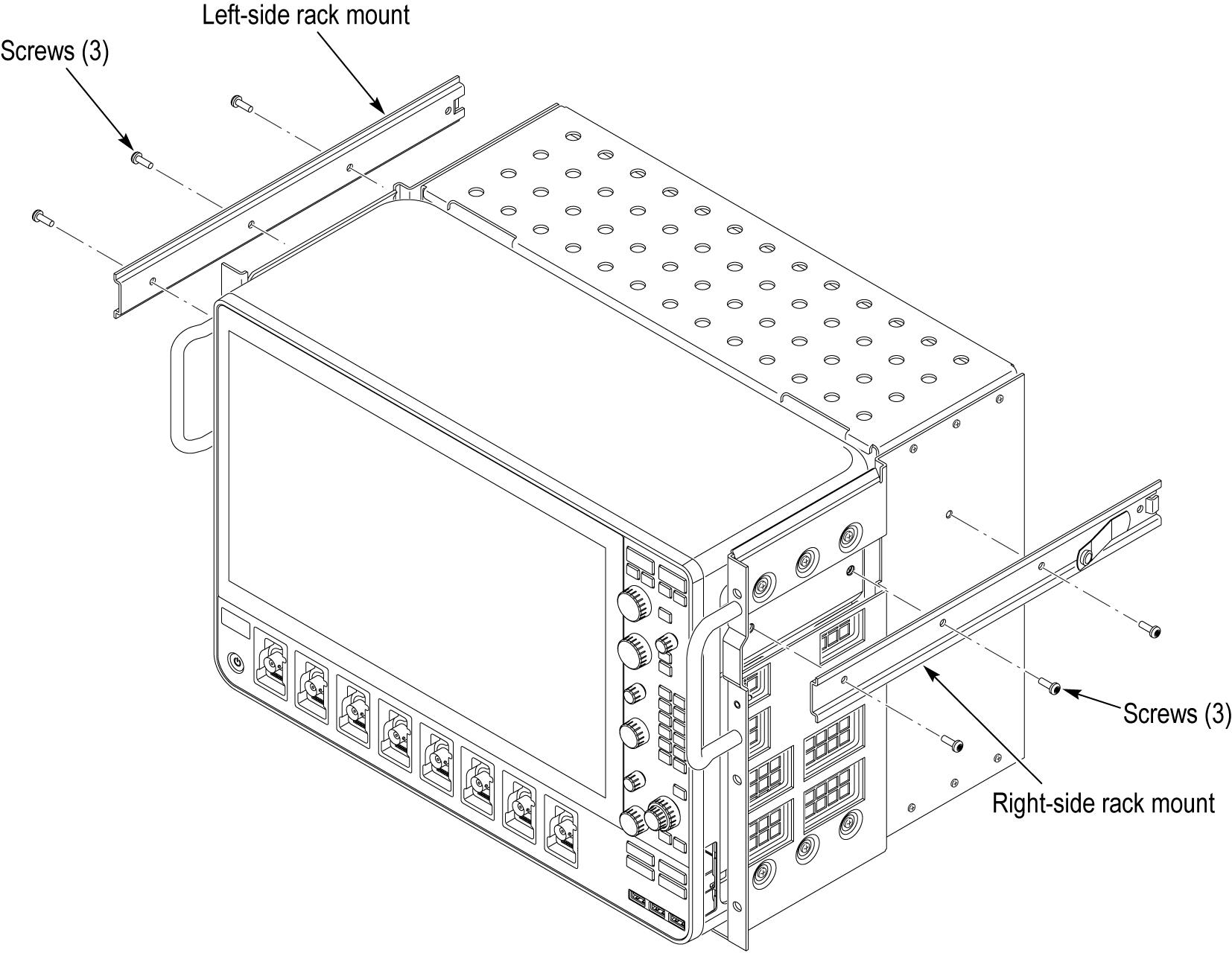 Left-side rack mount

Screws (3)

Screws (3)

Right-side rack mount