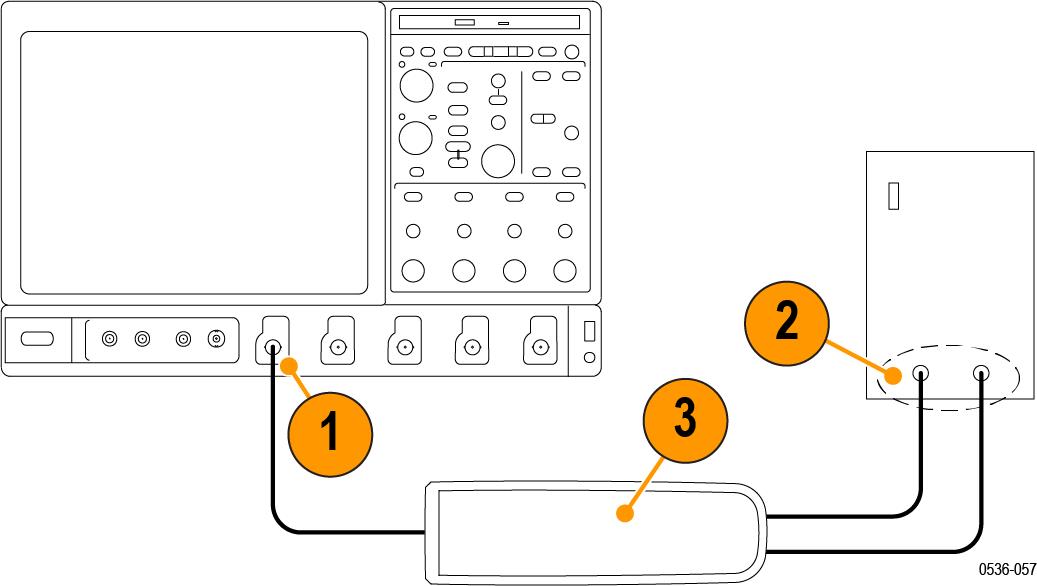 2

1

3

0536-057