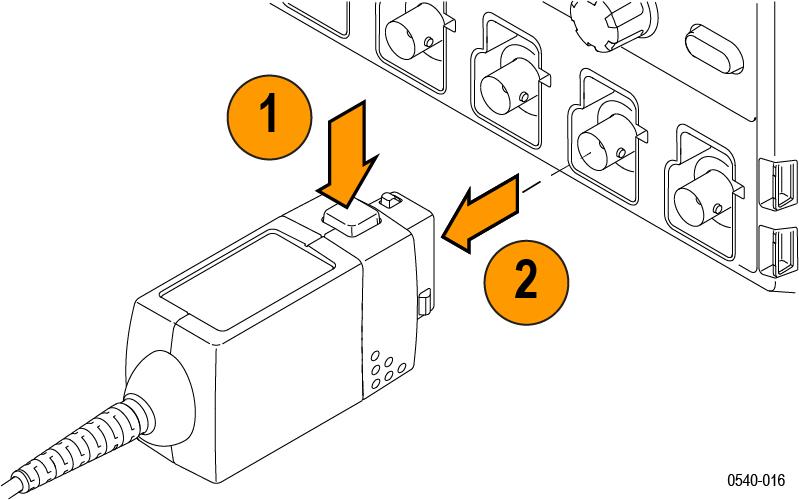 1

2

0540-016